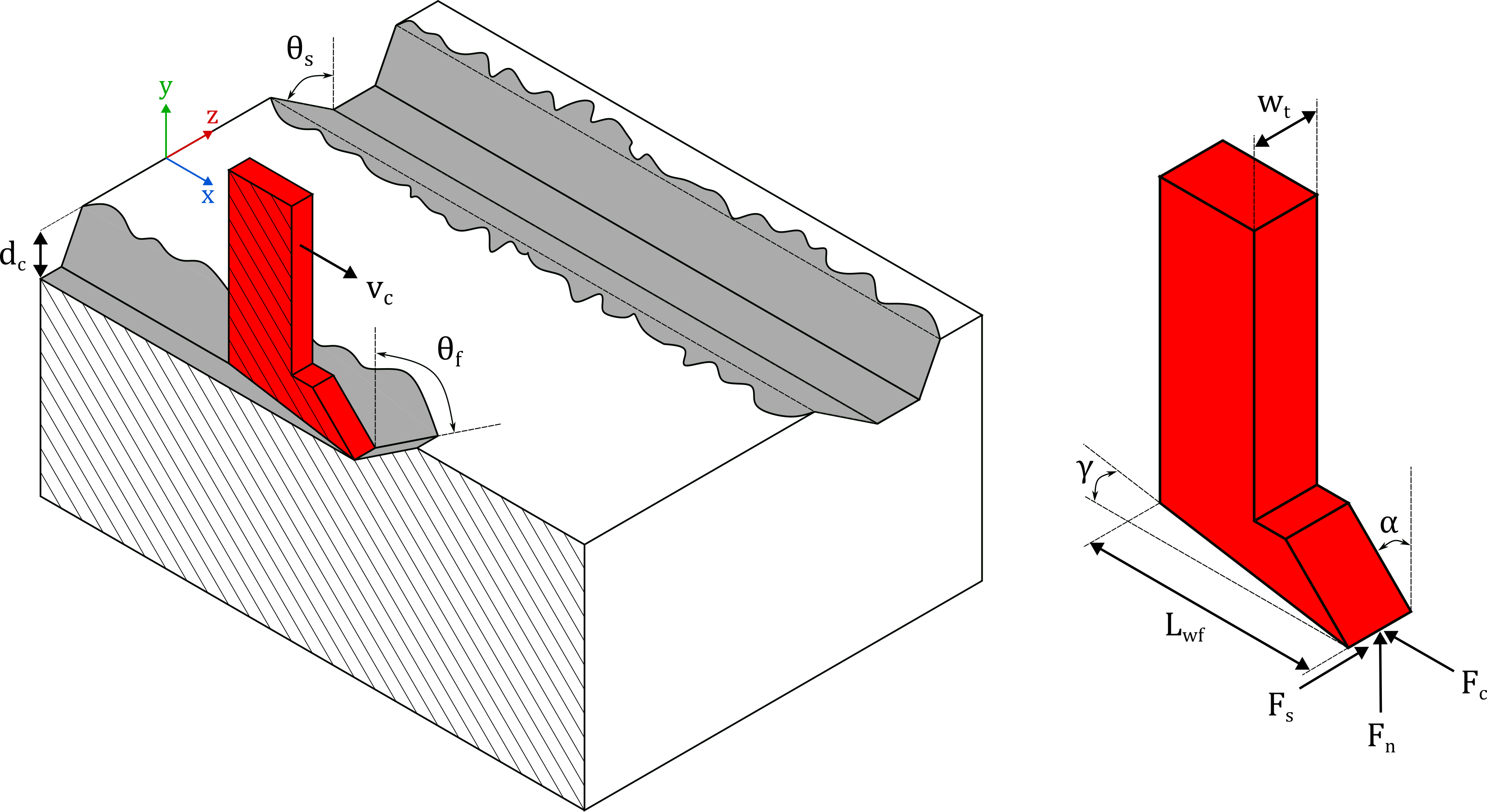 $\theta_s$

y

z

x

$d_c$

$v_c$

$\theta_f$

$w_t$

$\gamma$

$\alpha$

$L_{wf}$

$F_s$

$F_n$

$F_c$